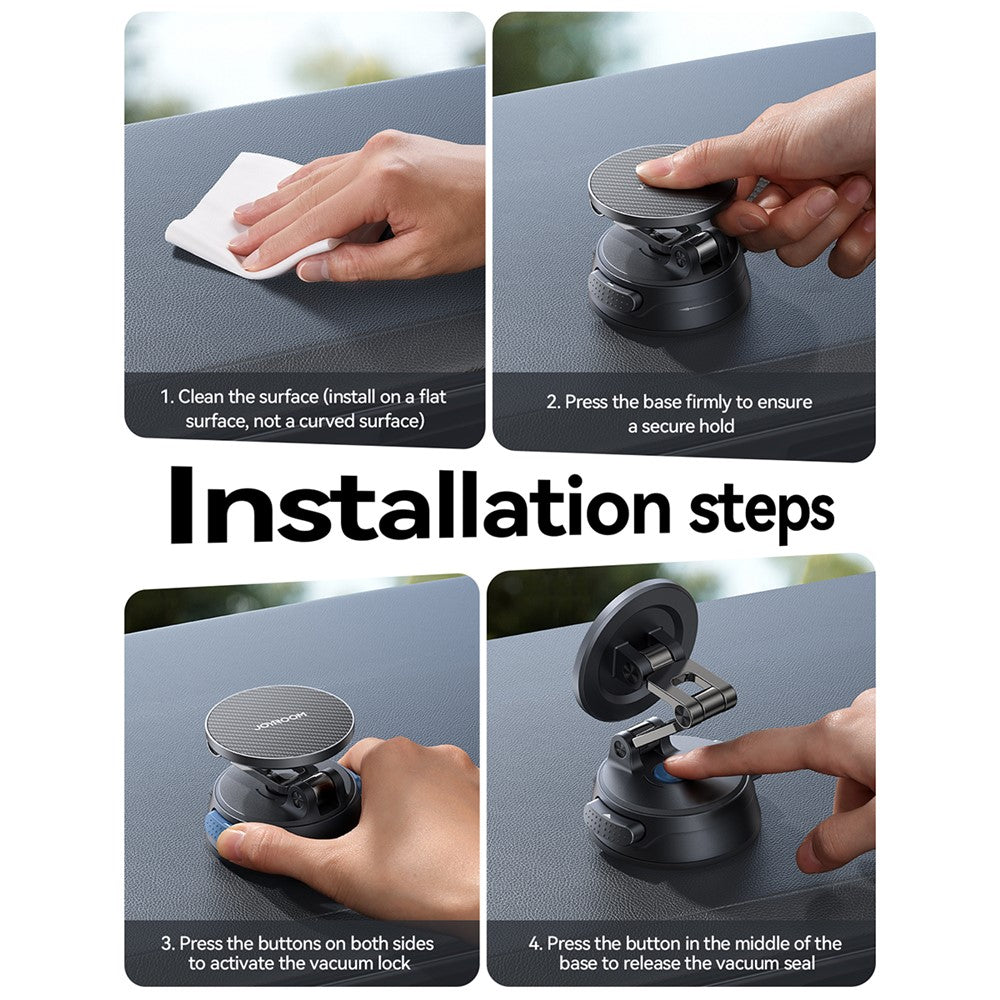 1. Clean the surface (install on a flat surface, not a curved surface)

2. Press the base firmly to ensure a secure hold

Installation steps

JOYROOM

3. Press the buttons on both sides to activate the vacuum lock

4. Press the button in the middle of the base to release the vacuum seal