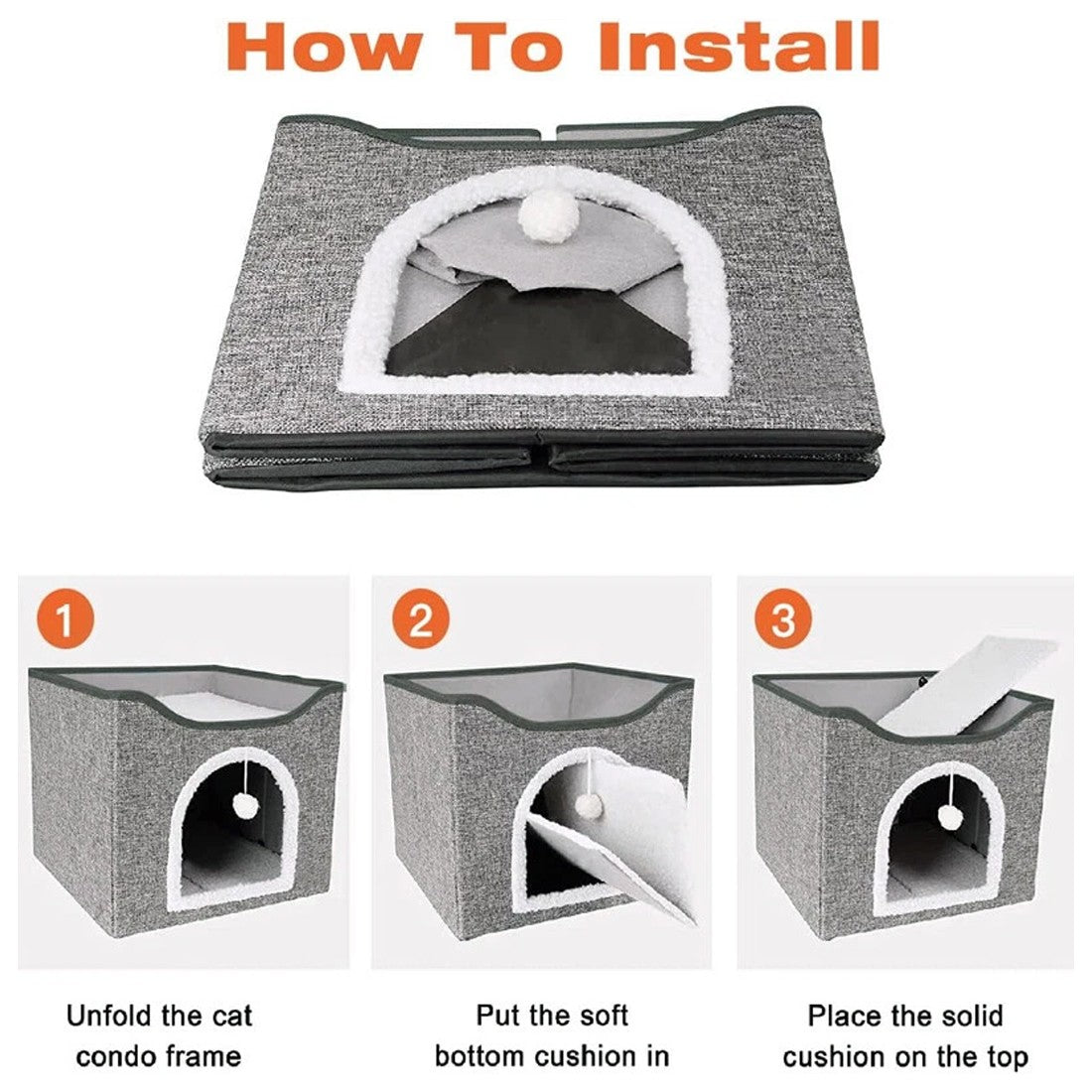 How To Install

1

Unfold the cat condo frame

2

Put the soft bottom cushion in

3

Place the solid cushion on the top